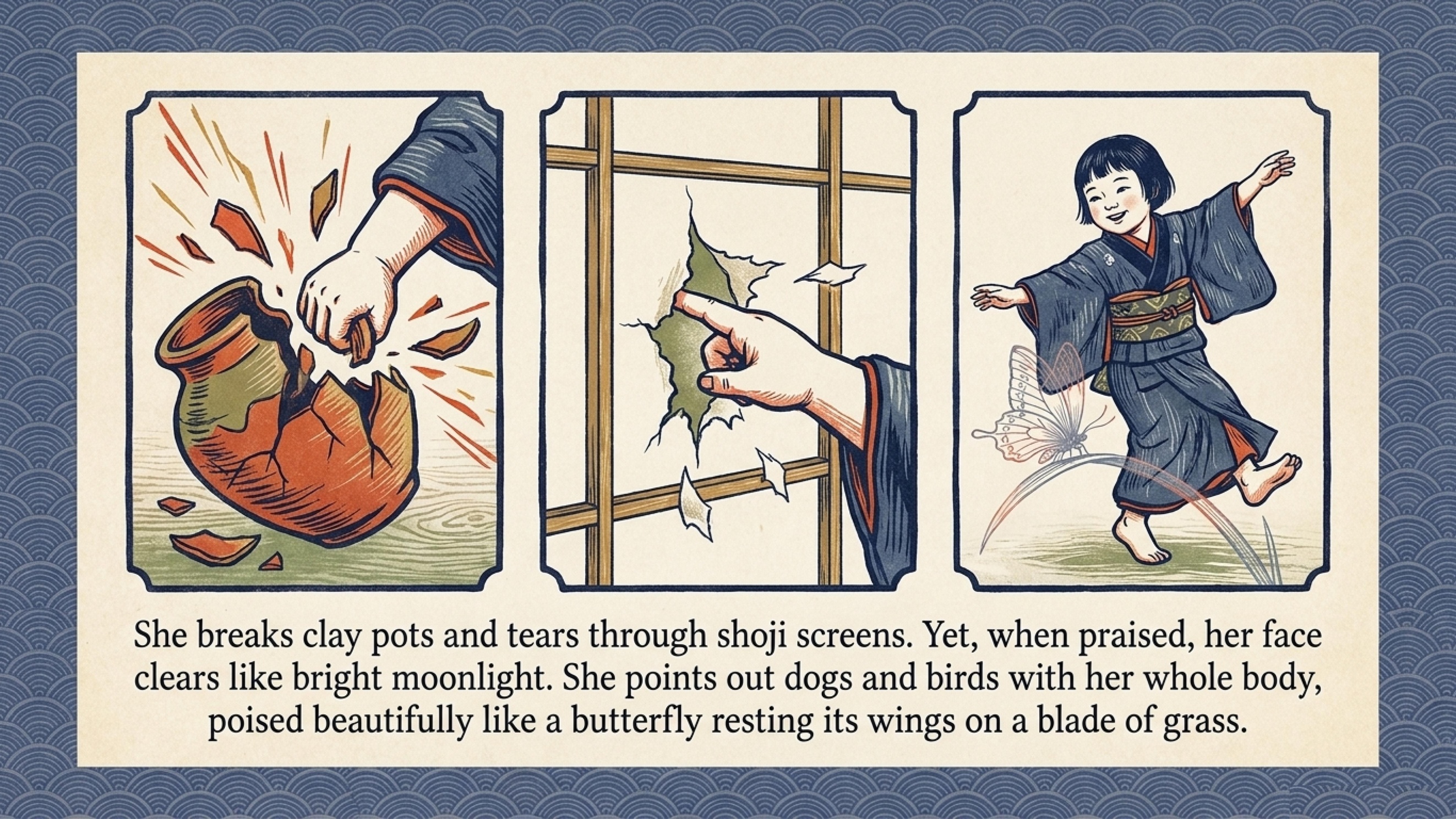 She breaks clay pots and tears through shoji screens. Yet, when praised, her face clears like bright moonlight. She points out dogs and birds with her whole body, poised beautifully like a butterfly resting its wings on a blade of grass.